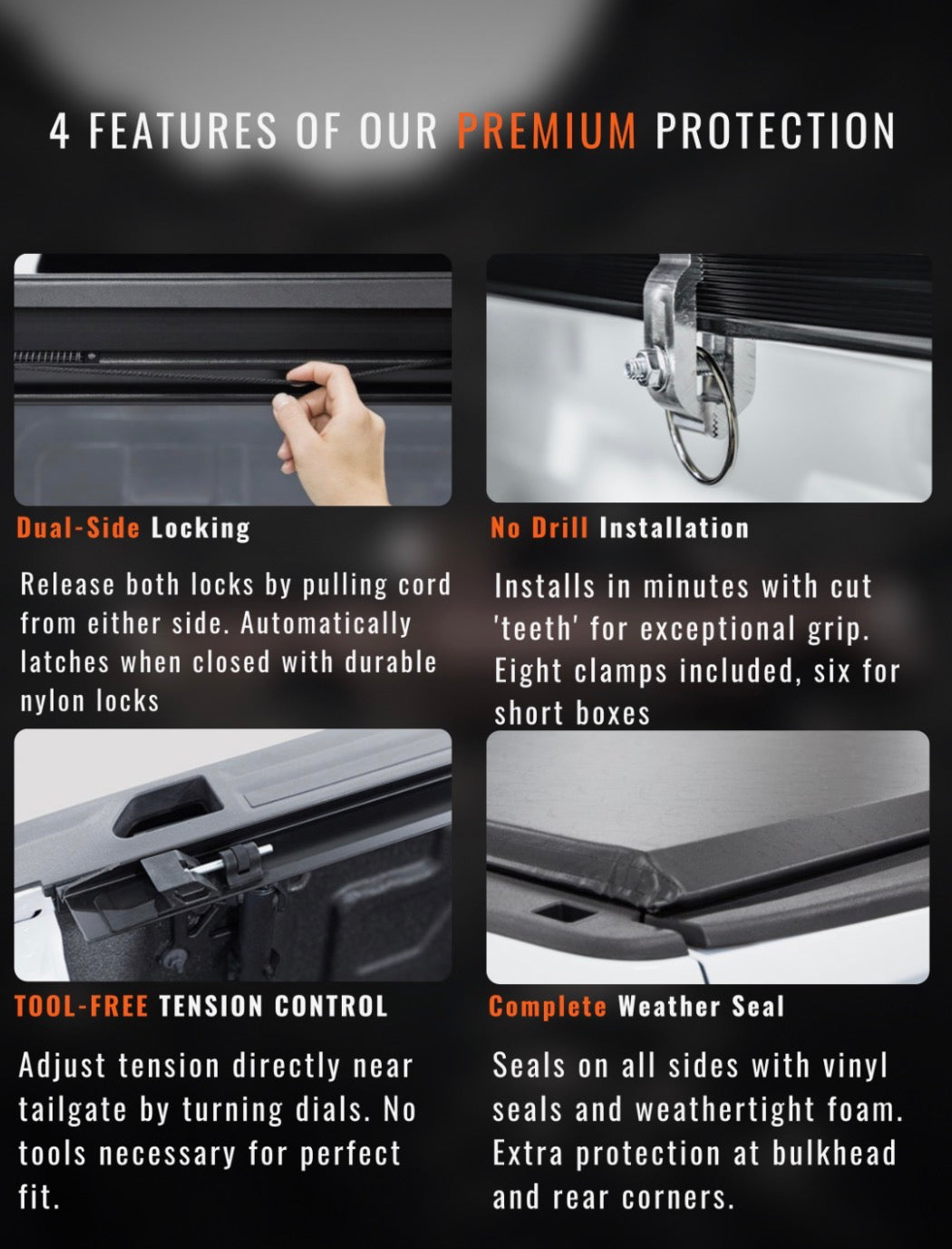 4 FEATURES OF OUR PREMIUM PROTECTION

Dual-Side Locking

Release both locks by pulling cord from either side. Automatically latches when closed with durable nylon locks

No Drill Installation

Installs in minutes with cut 'teeth' for exceptional grip. Eight clamps included, six for short boxes

TOOL-FREE TENSION CONTROL

Adjust tension directly near tailgate by turning dials. No tools necessary for perfect fit.

Complete Weather Seal

Seals on all sides with vinyl seals and weathertight foam. Extra protection at bulkhead and rear corners.